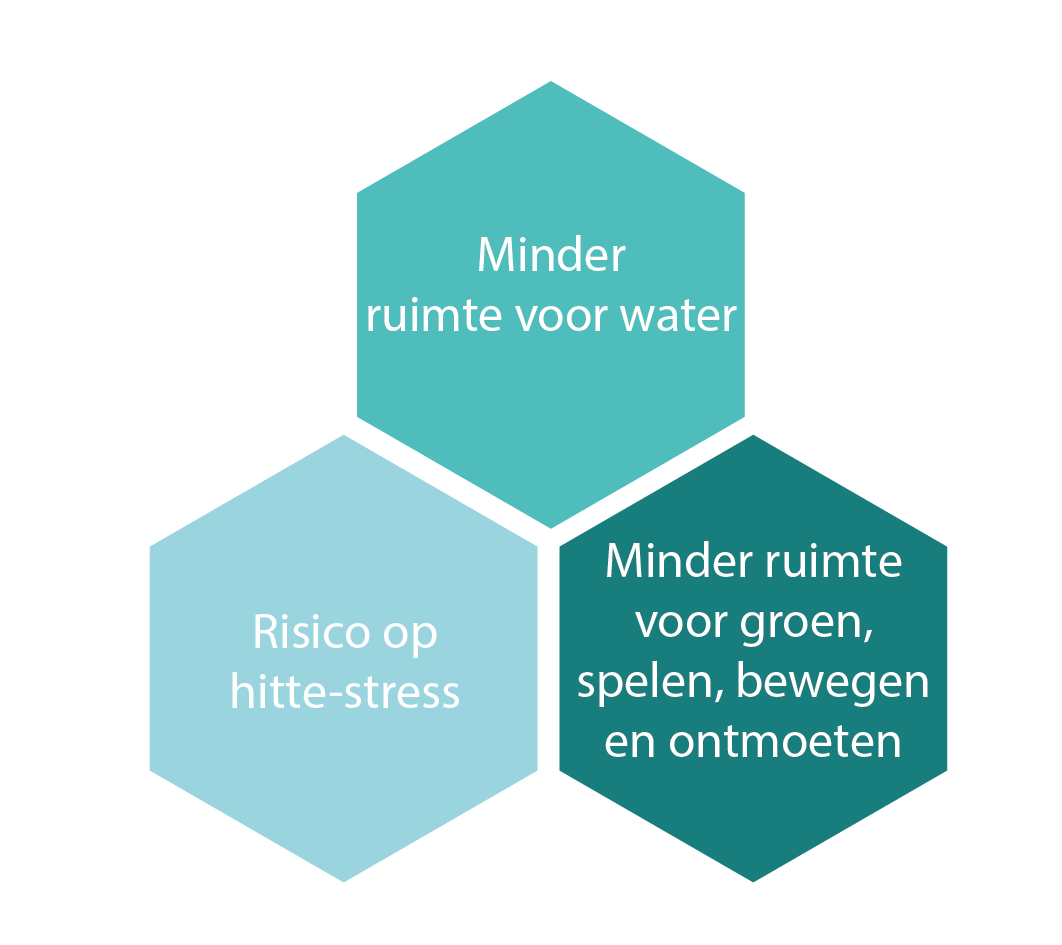 Minder ruimte voor water

Risico op hitte-stress

Minder ruimte voor groen, spelen, bewegen en ontmoeten